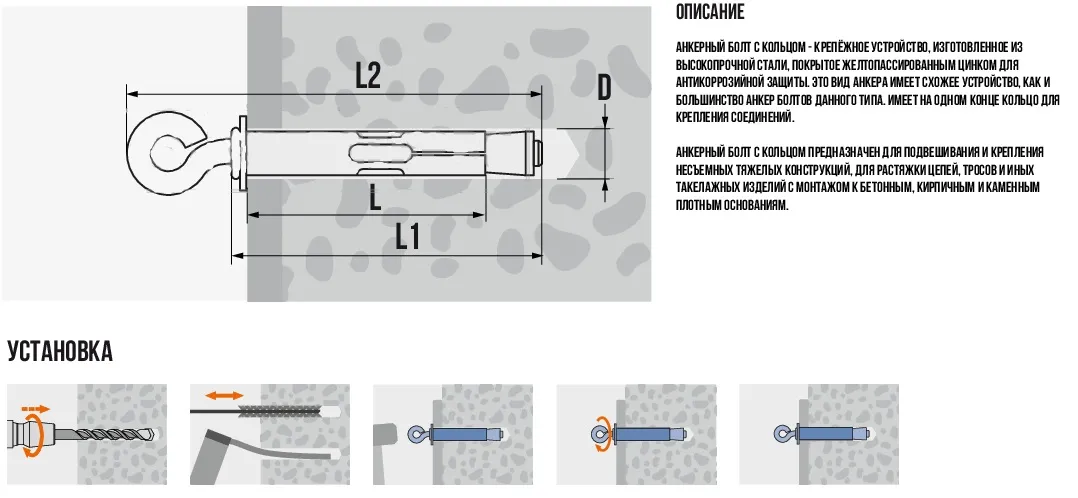 L2

D

L

L1

ОПИСАНИЕ

АНКЕРНЫЙ БОЛТ С КОЛЬЦОМ - КРЕПЁЖНОЕ УСТРОЙСТВО, ИЗГОТОВЛЕННОЕ ИЗ ВЫСОКОПРОЧНОЙ СТАЛИ, ПОКРЫТОЕ ЖЕЛТОПАССИРОВАННЫМ ЦИНКОМ ДЛЯ АНТИКОРРОЗИЙНОЙ ЗАЩИТЫ. ЭТО ВИД АНКЕРА ИМЕЕТ СХОЖЕЕ УСТРОЙСТВО, КАК И БОЛЬШИНСТВО АНКЕР БОЛТОВ ДАННОГО ТИПА. ИМЕЕТ НА ОДНОМ КОНЦЕ КОЛЬЦО ДЛЯ КРЕПЛЕНИЯ СОЕДИНЕНИЙ.

АНКЕРНЫЙ БОЛТ С КОЛЬЦОМ ПРЕДНАЗНАЧЕН ДЛЯ ПОДВЕШИВАНИЯ И КРЕПЛЕНИЯ НЕСЪЕМНЫХ ТЯЖЕЛЫХ КОНСТРУКЦИЙ, ДЛЯ РАСТЯЖКИ ЦЕПЕЙ, ТРОСОВ И ИНЫХ ТАКЕЛАЖНЫХ ИЗДЕЛИЙ С МОНТАЖОМ К БЕТОННЫМ, КИРПИЧНЫМ И КАМЕННЫМ ПЛОТНЫМ ОСНОВАНИЯМ.

УСТАНОВКА