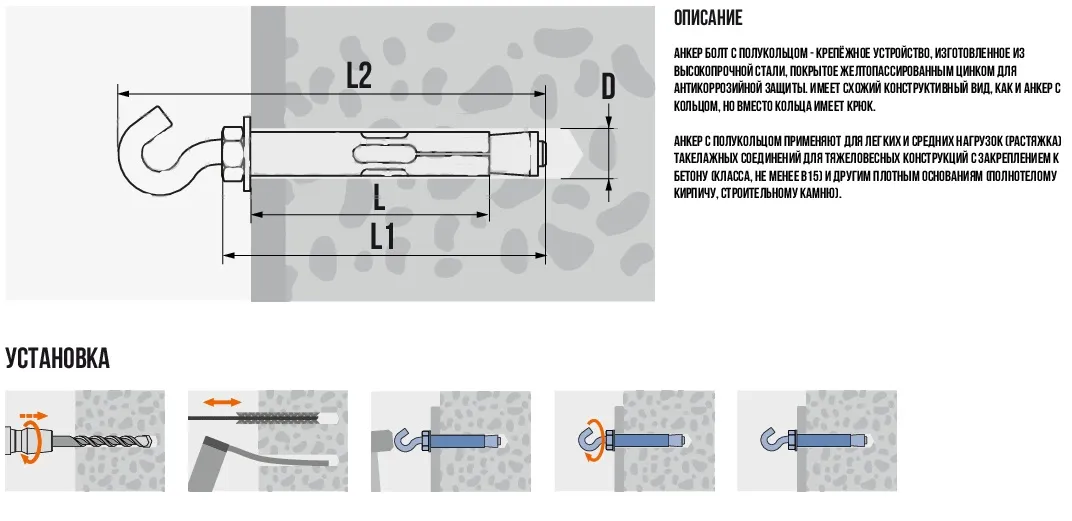 L2

D

L

L1

ОПИСАНИЕ

АНКЕР БОЛТ С ПОЛУКОЛЬЦОМ - КРЕПЁЖНОЕ УСТРОЙСТВО, ИЗГОТОВЛЕННОЕ ИЗ ВЫСОКОПРОЧНОЙ СТАЛИ, ПОКРЫТОЕ ЖЕЛТОПАССИРОВАННЫМ ЦИНКОМ ДЛЯ АНТИКОРРОЗИЙНОЙ ЗАЩИТЫ. ИМЕЕТ СХОЖИЙ КОНСТРУКТИВНЫЙ ВИД, КАК И АНКЕР С КОЛЬЦОМ, НО ВМЕСТО КОЛЬЦА ИМЕЕТ КРЮК.

АНКЕР С ПОЛУКОЛЬЦОМ ПРИМЕНЯЮТ ДЛЯ ЛЕГКИХ И СРЕДНИХ НАГРУЗОК (РАСТЯЖКА) ТАКЕЛАЖНЫХ СОЕДИНЕНИЙ ДЛЯ ТЯЖЕЛОВЕСНЫХ КОНСТРУКЦИЙ С ЗАКРЕПЛЕНИЕМ К БЕТОНУ (КЛАССА, НЕ МЕНЕЕ В15) И ДРУГИМ ПЛОТНЫМ ОСНОВАНИЯМ (ПОЛНОТЕЛОМУ КИРПИЧУ, СТРОИТЕЛЬНОМУ КАМНЮ).

УСТАНОВКА