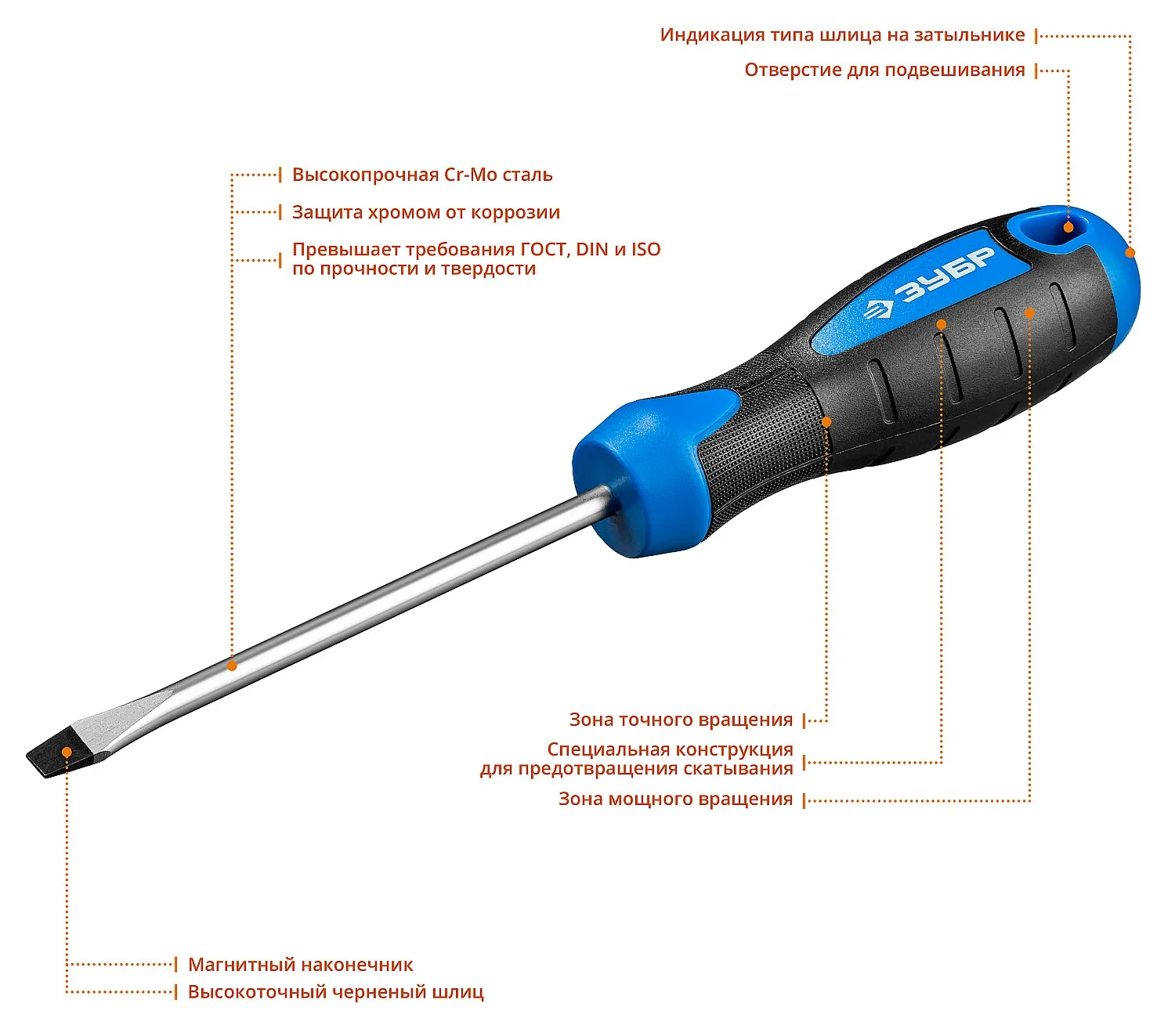 Индикация типа шлица на затыльнике

Отверстие для подвешивания

Высокопрочная Cr-Mo сталь

Защита хромом от коррозии

Превышает требования ГОСТ, DIN и ISO по прочности и твердости

ЗУБР

Зона точного вращения

Специальная конструкция для предотвращения скатывания

Зона мощного вращения

Магнитный наконечник

Высокоточный черненый шлиц