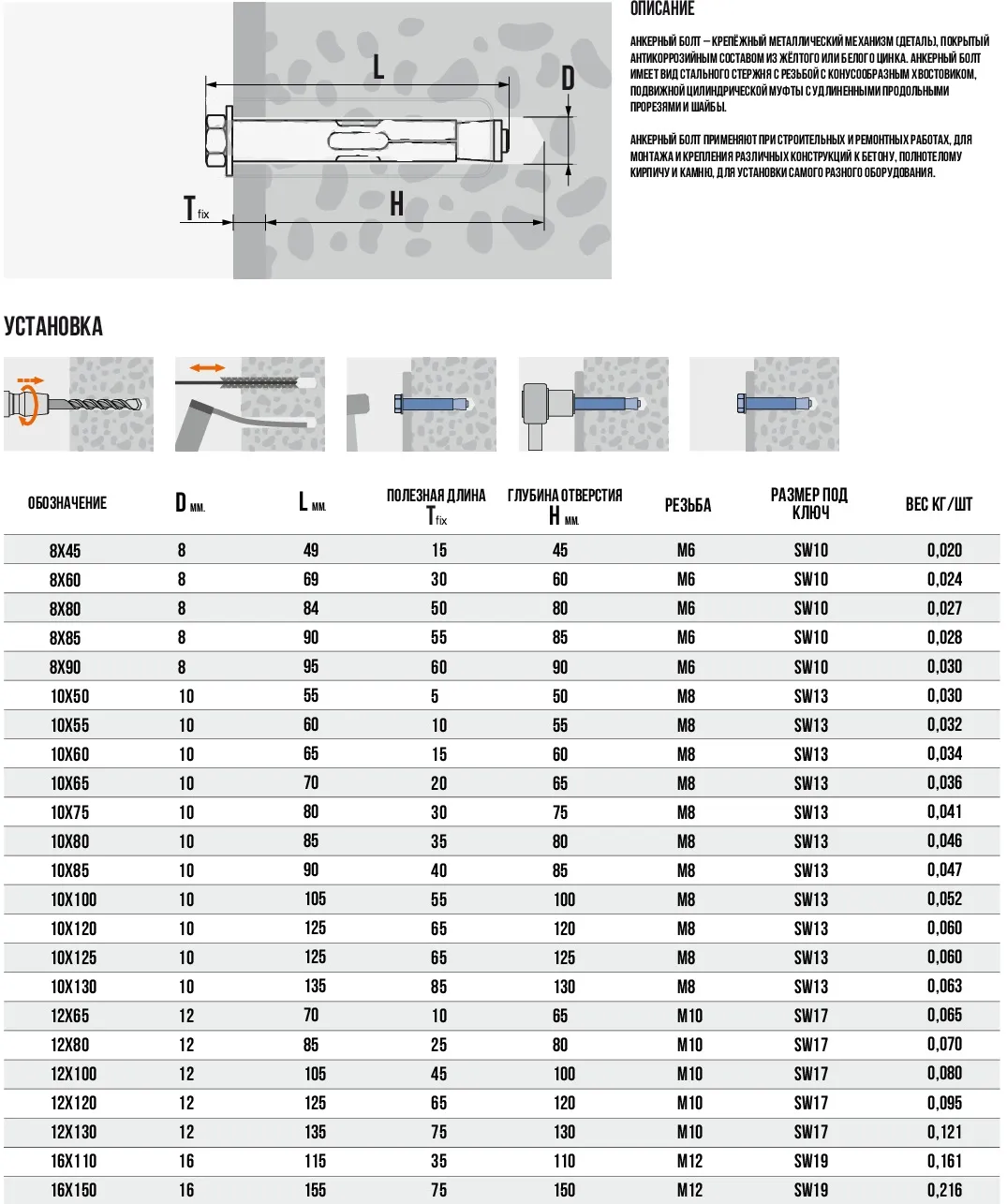 L

D

$T_{fix}$

H

ОПИСАНИЕ

АНКЕРНЫЙ БОЛТ – КРЕПЁЖНЫЙ МЕТАЛЛИЧЕСКИЙ МЕХАНИЗМ (ДЕТАЛЬ), ПОКРЫТЫЙ АНТИКОРРОЗИЙНЫМ СОСТАВОМ ИЗ ЖЁЛТОГО ИЛИ БЕЛОГО ЦИНКА. АНКЕРНЫЙ БОЛТ ИМЕЕТ ВИД СТАЛЬНОГО СТЕРЖНЯ С РЕЗЬБОЙ С КОНУСООБРАЗНЫМ ХВОСТОВИКОМ, ПОДВИЖНОЙ ЦИЛИНДРИЧЕСКОЙ МУФТЫ С УДЛИНЕННЫМИ ПРОДОЛЬНЫМИ ПРОРЕЗЯМИ И ШАЙБЫ.

АНКЕРНЫЙ БОЛТ ПРИМЕНЯЮТ ПРИ СТРОИТЕЛЬНЫХ И РЕМОНТНЫХ РАБОТАХ, ДЛЯ МОНТАЖА И КРЕПЛЕНИЯ РАЗЛИЧНЫХ КОНСТРУКЦИЙ К БЕТОНУ, ПОЛНОТЕЛОМУ КИРПИЧУ И КАМНЮ, ДЛЯ УСТАНОВКИ САМОГО РАЗНОГО ОБОРУДОВАНИЯ.

УСТАНОВКА

| ОБОЗНАЧЕНИЕ | D мм. | L мм. | ПОЛЕЗНАЯ ДЛИНА $T_{fix}$ | ГЛУБИНА ОТВЕРСТИЯ H мм. | РЕЗЬБА | РАЗМЕР ПОД КЛЮЧ | ВЕС КГ/ШТ |
|---|---|---|---|---|---|---|---|
| 8X45 | 8 | 49 | 15 | 45 | M6 | SW10 | 0,020 |
| 8X60 | 8 | 69 | 30 | 60 | M6 | SW10 | 0,024 |
| 8X80 | 8 | 84 | 50 | 80 | M6 | SW10 | 0,027 |
| 8X85 | 8 | 90 | 55 | 85 | M6 | SW10 | 0,028 |
| 8X90 | 8 | 95 | 60 | 90 | M6 | SW10 | 0,030 |
| 10X50 | 10 | 55 | 5 | 50 | M8 | SW13 | 0,030 |
| 10X55 | 10 | 60 | 10 | 55 | M8 | SW13 | 0,032 |
| 10X60 | 10 | 65 | 15 | 60 | M8 | SW13 | 0,034 |
| 10X65 | 10 | 70 | 20 | 65 | M8 | SW13 | 0,036 |
| 10X75 | 10 | 80 | 30 | 75 | M8 | SW13 | 0,041 |
| 10X80 | 10 | 85 | 35 | 80 | M8 | SW13 | 0,046 |
| 10X85 | 10 | 90 | 40 | 85 | M8 | SW13 | 0,047 |
| 10X100 | 10 | 105 | 55 | 100 | M8 | SW13 | 0,052 |
| 10X120 | 10 | 125 | 65 | 120 | M8 | SW13 | 0,060 |
| 10X125 | 10 | 125 | 65 | 125 | M8 | SW13 | 0,060 |
| 10X130 | 10 | 135 | 85 | 130 | M8 | SW13 | 0,063 |
| 12X65 | 12 | 70 | 10 | 65 | M10 | SW17 | 0,065 |
| 12X80 | 12 | 85 | 25 | 80 | M10 | SW17 | 0,070 |
| 12X100 | 12 | 105 | 45 | 100 | M10 | SW17 | 0,080 |
| 12X120 | 12 | 125 | 65 | 120 | M10 | SW17 | 0,095 |
| 12X130 | 12 | 135 | 75 | 130 | M10 | SW17 | 0,121 |
| 16X110 | 16 | 115 | 35 | 110 | M12 | SW19 | 0,161 |
| 16X150 | 16 | 155 | 75 | 150 | M12 | SW19 | 0,216 |